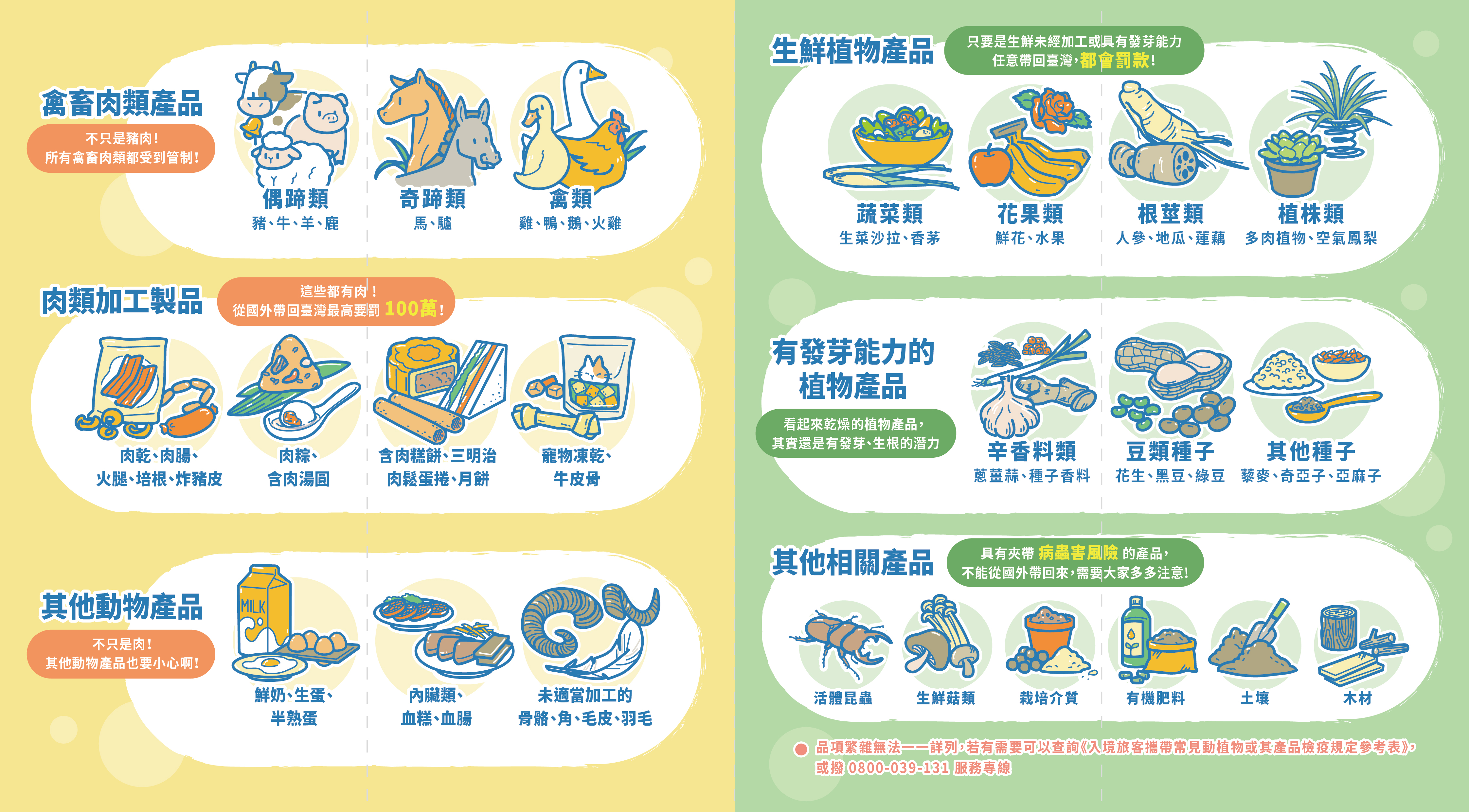 禽畜肉類產品

不只是豬肉！
所有禽畜肉類都受到管制！

偶蹄類
豬、牛、羊、鹿

奇蹄類
馬、驢

禽類
雞、鴨、鵝、火雞

肉類加工製品

這些都有肉！
從國外帶回臺灣最高要罰 100萬！

肉乾、肉腸、
火腿、培根、炸豬皮

肉粽、
含肉湯圓

含肉糕餅、三明治
肉鬆蛋捲、月餅

寵物凍乾、
牛皮骨

其他動物產品

不只是肉！
其他動物產品也要小心啊！

MILK

鮮奶、生蛋、
半熟蛋

內臟類、
血糕、血腸

未適當加工的
骨骼、角、毛皮、羽毛

生鮮植物產品

只要是生鮮未經加工或具有發芽能力
任意帶回臺灣，都會罰款！

蔬菜類
生菜沙拉、香茅

花果類
鮮花、水果

根莖類
人參、地瓜、蓮藕

植株類
多肉植物、空氣鳳梨

有發芽能力的
植物產品

看起來乾燥的植物產品，
其實還是有發芽、生根的潛力

辛香料類
蔥薑蒜、種子香料

豆類種子
花生、黑豆、綠豆

其他種子
藜麥、奇亞子、亞麻子

其他相關產品

具有夾帶 病蟲害風險 的產品，
不能從國外帶回來，需要大家多多注意！

活體昆蟲

生鮮菇類

栽培介質

有機肥料

土壤

木材

品項繁雜無法一一詳列，若有需要可以查詢《入境旅客攜帶常見動植物或其產品檢疫規定參考表》，
或撥 0800-039-131 服務專線